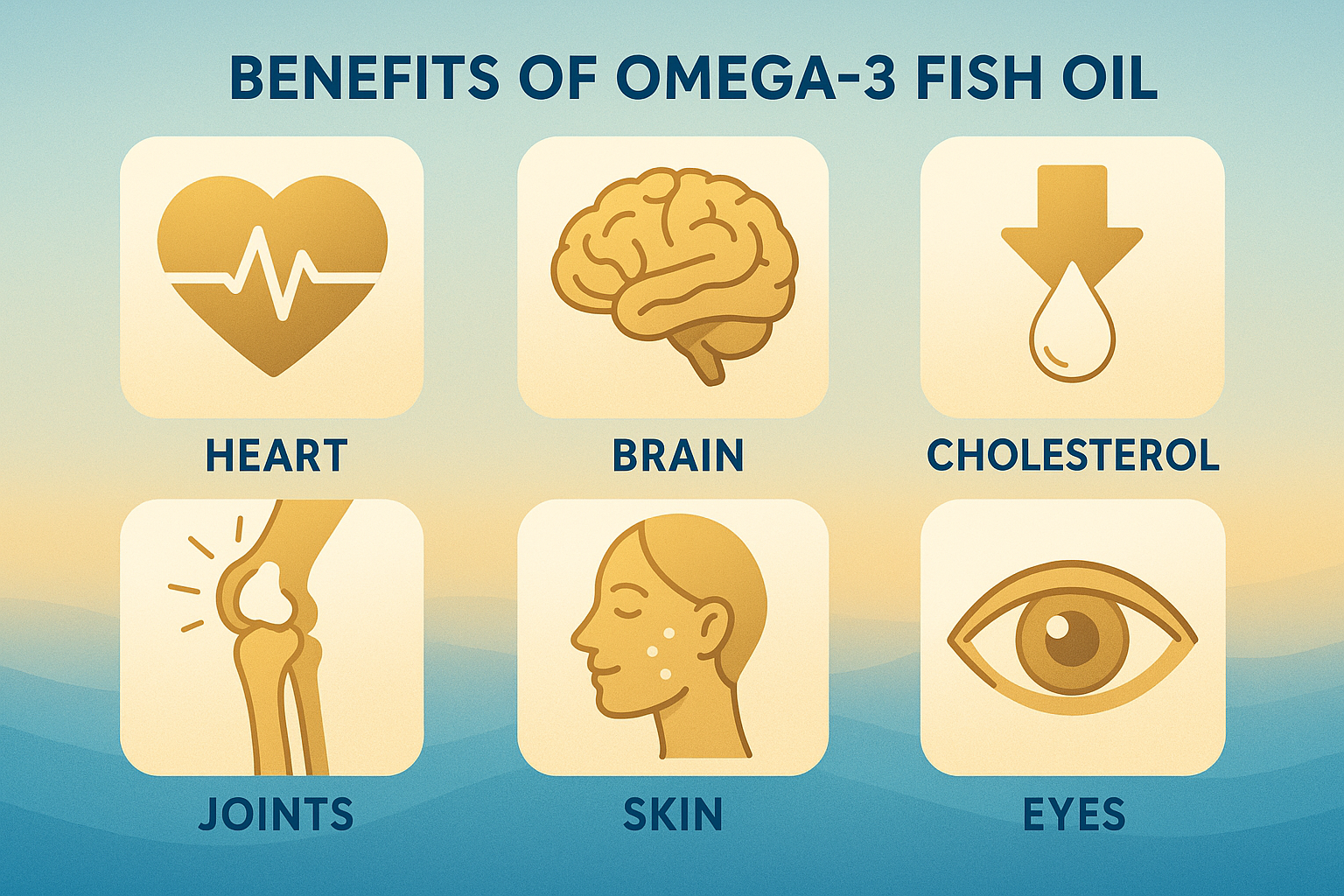 BENEFITS OF OMEGA-3 FISH OIL

HEART

BRAIN

CHOLESTEROL

JOINTS

SKIN

EYES